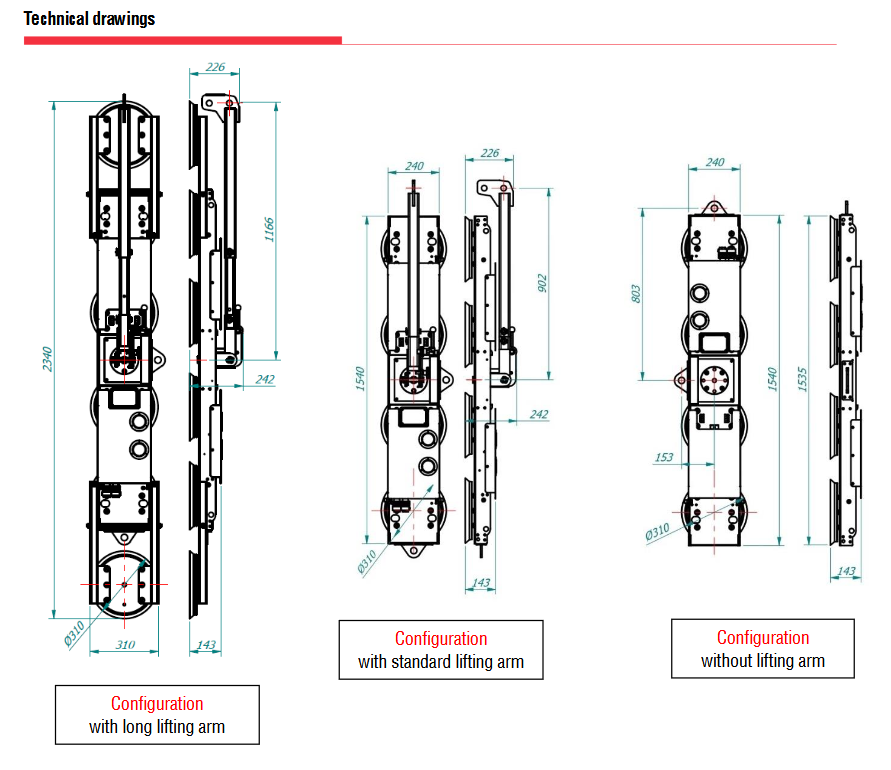 Technical drawings

226

2340

1166

242

Ø310

310

143

Configuration
with long lifting arm

240

226

1540

902

242

Ø310

143

Configuration
with standard lifting arm

240

803

1540

1535

153

Ø310

143

Configuration
without lifting arm